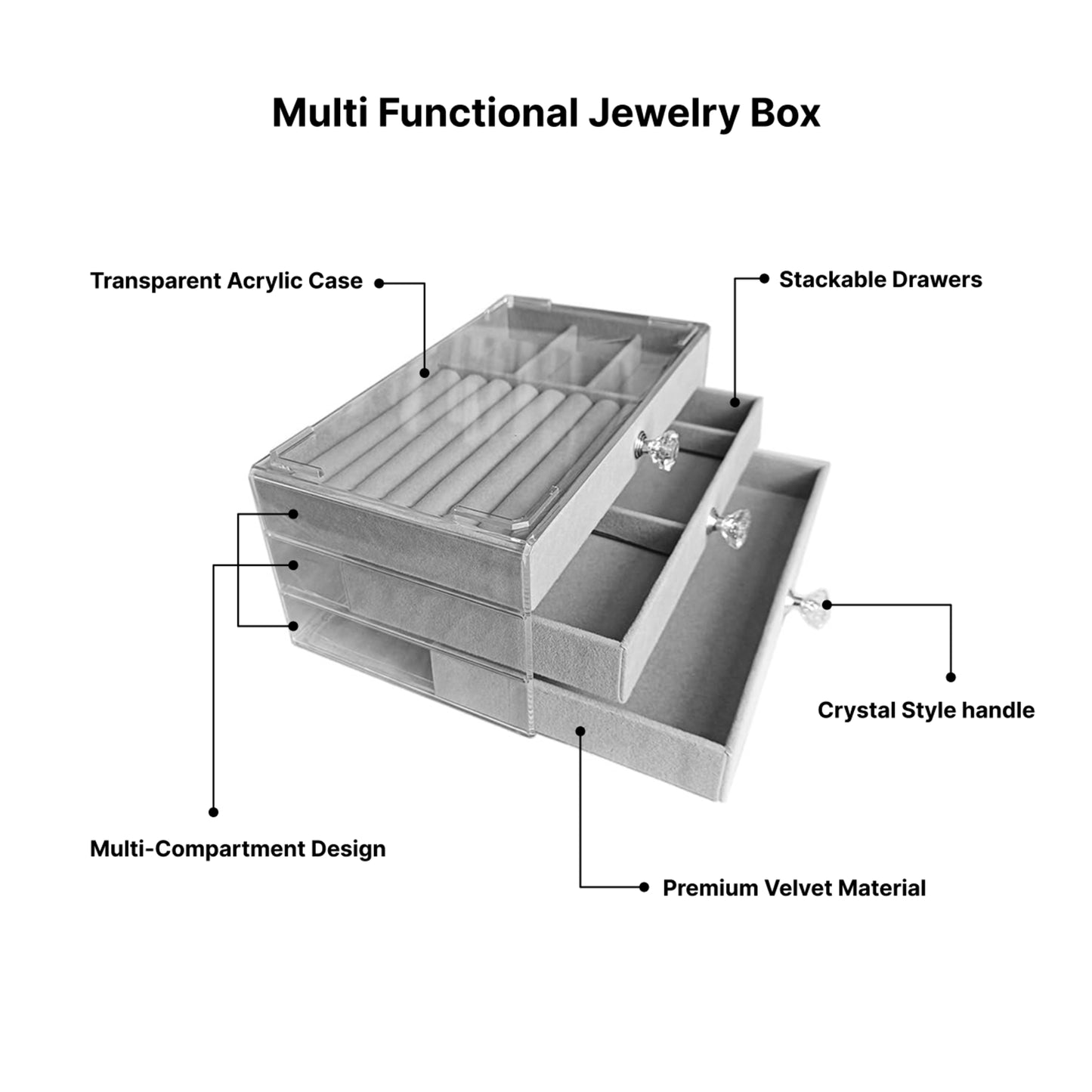 Multi Functional Jewelry Box

Transparent Acrylic Case

Stackable Drawers

Crystal Style handle

Multi-Compartment Design

Premium Velvet Material