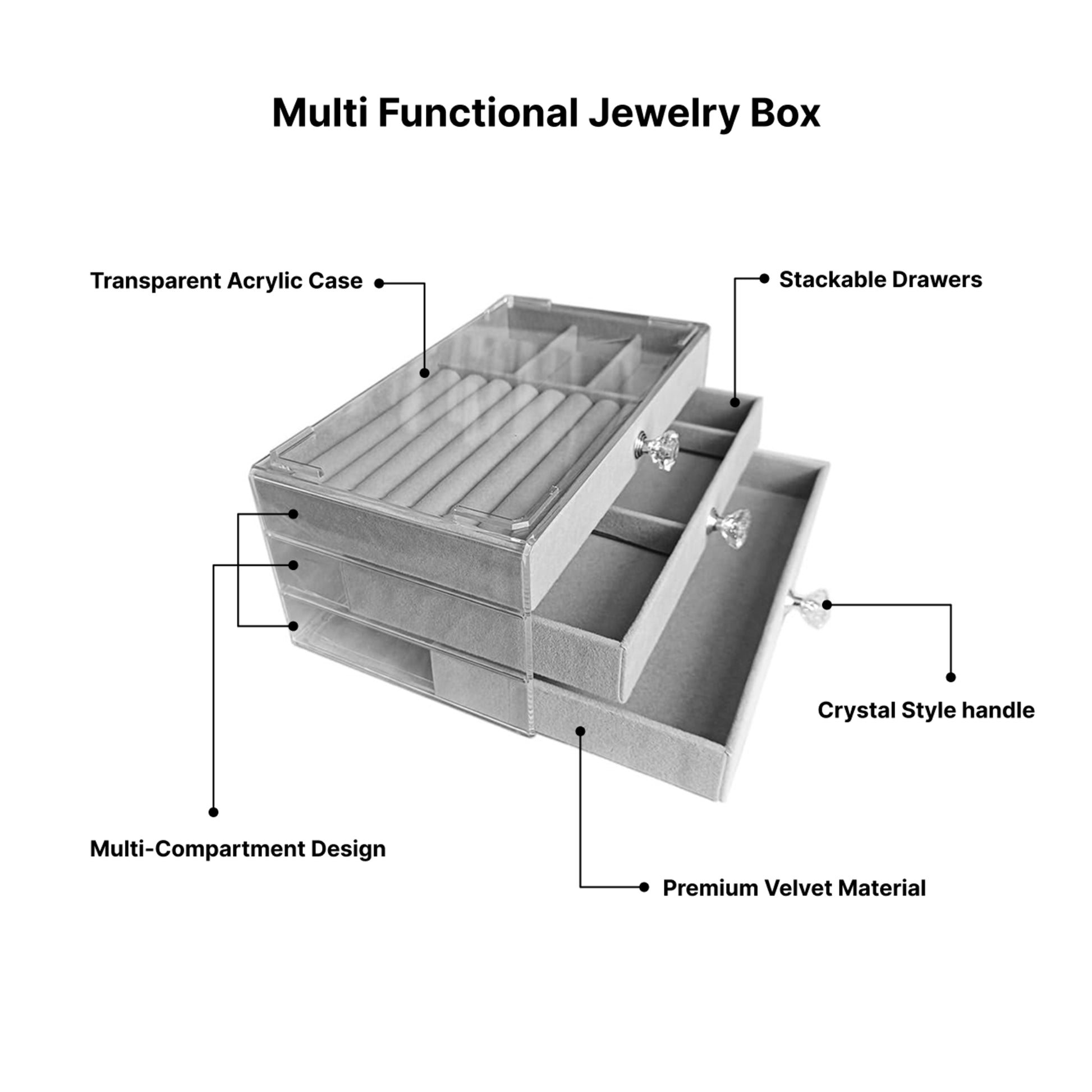 Multi Functional Jewelry Box

Transparent Acrylic Case

Stackable Drawers

Crystal Style handle

Multi-Compartment Design

Premium Velvet Material